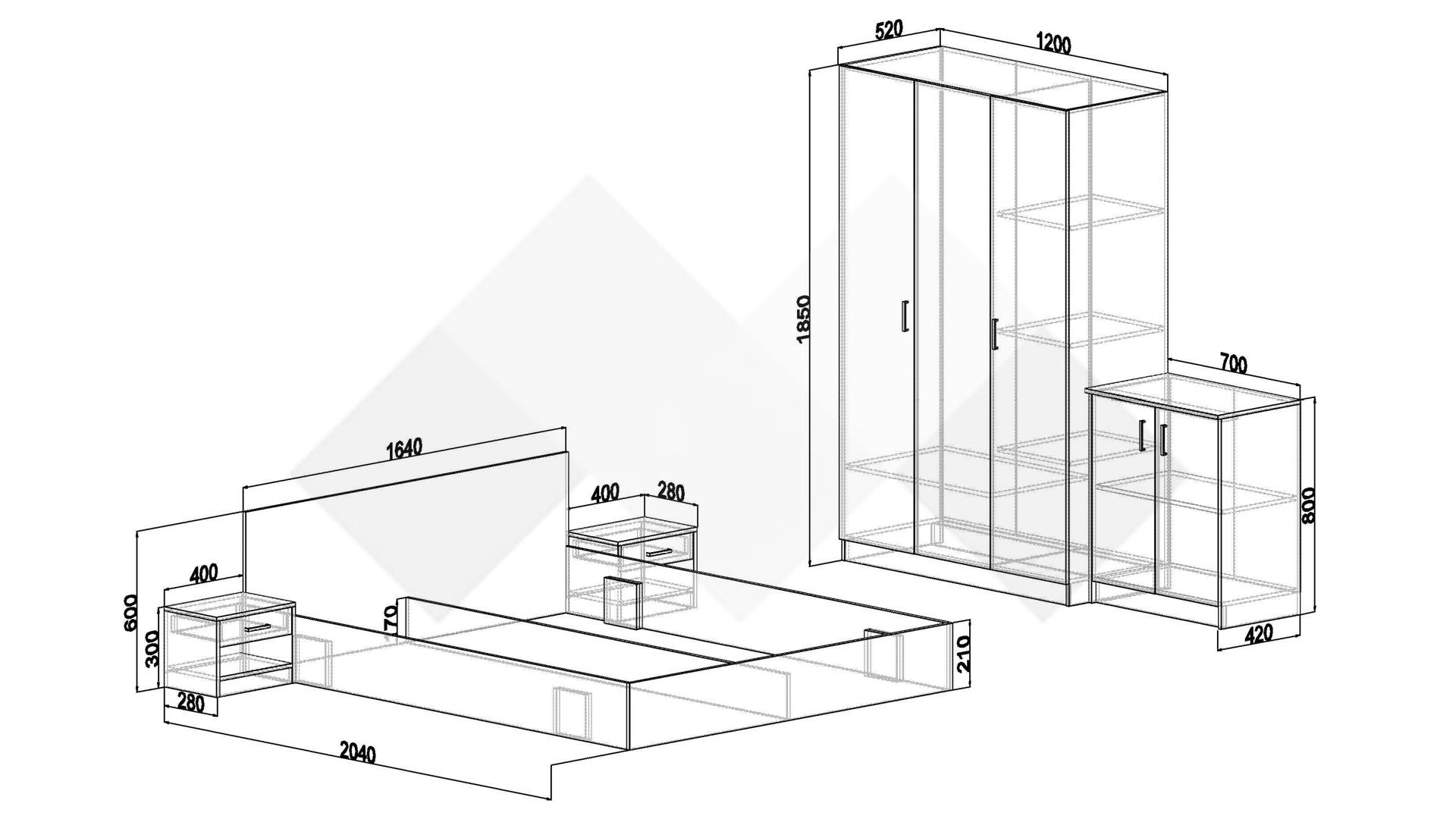 520
1200
1850
700
800
420
1640
400
280
400
600
300
280
70
210
2040