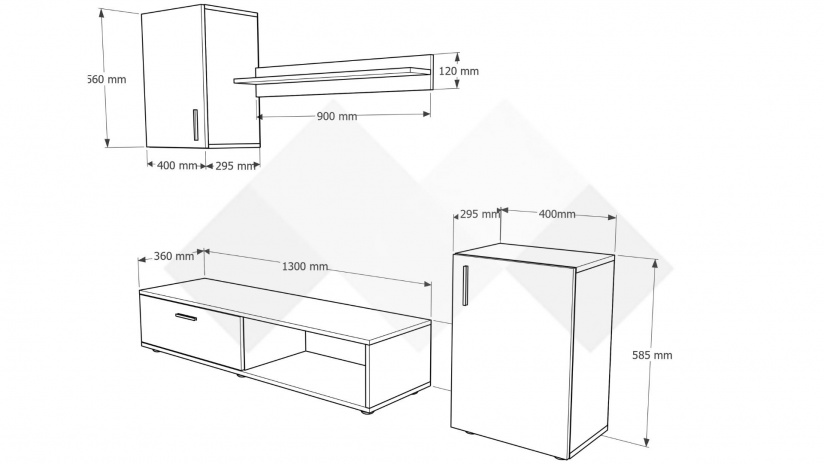 560 mm
120 mm
900 mm
400 mm
295 mm
295 mm
400mm
360 mm
1300 mm
585 mm