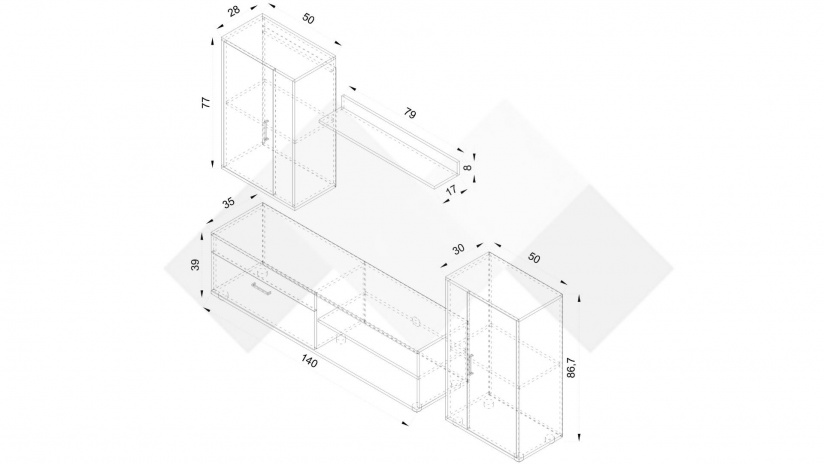 28
50
77
79
8
17
35
39
140
30
50
86,7